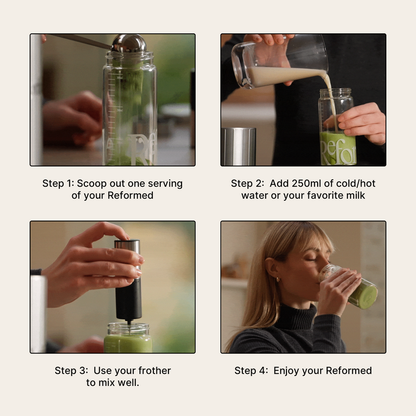 Step 1: Scoop out one serving of your Reformed

Step 2: Add 250ml of cold/hot water or your favorite milk

Step 3: Use your frother to mix well.

Step 4: Enjoy your Reformed